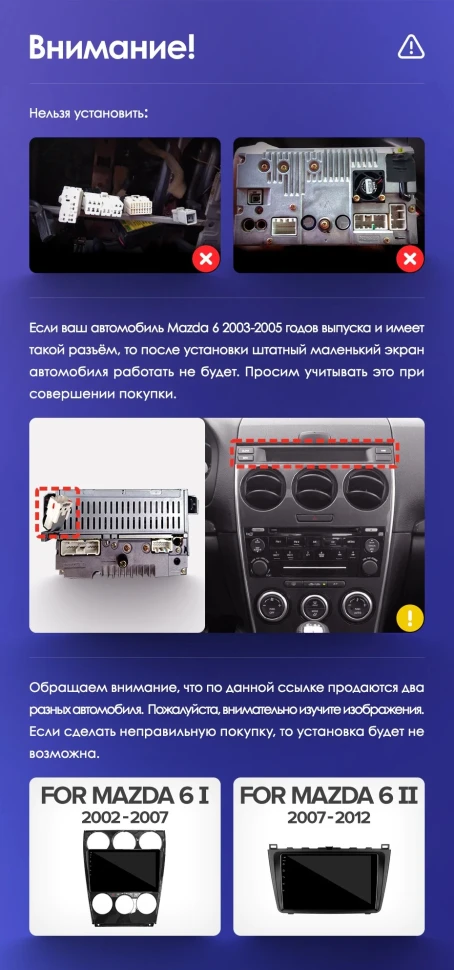 Внимание!

Нельзя установить:

Если ваш автомобиль Mazda 6 2003-2005 годов выпуска и имеет такой разъём, то после установки штатный маленький экран автомобиля работать не будет. Просим учитывать это при совершении покупки.

Обращаем внимание, что по данной ссылке продаются два разных автомобиля. Пожалуйста, внимательно изучите изображения. Если сделать неправильную покупку, то установка будет не возможна.

FOR MAZDA 6 I
2002-2007

FOR MAZDA 6 II
2007-2012