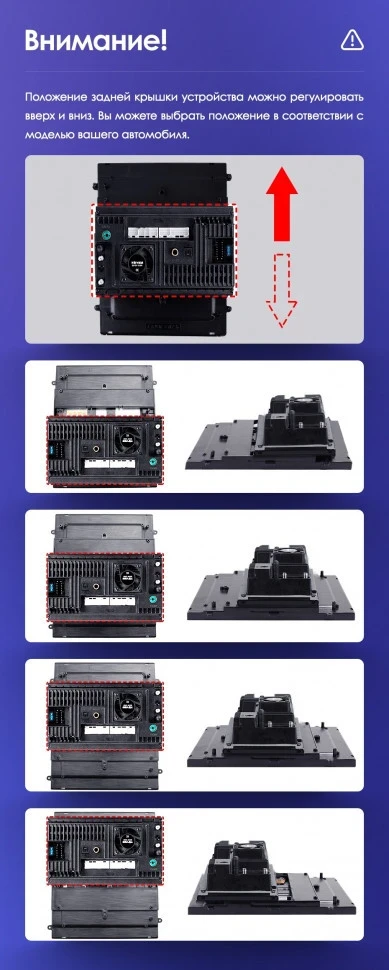 Внимание!

Положение задней крышки устройства можно регулировать вверх и вниз. Вы можете выбрать положение в соответствии с моделью вашего автомобиля.